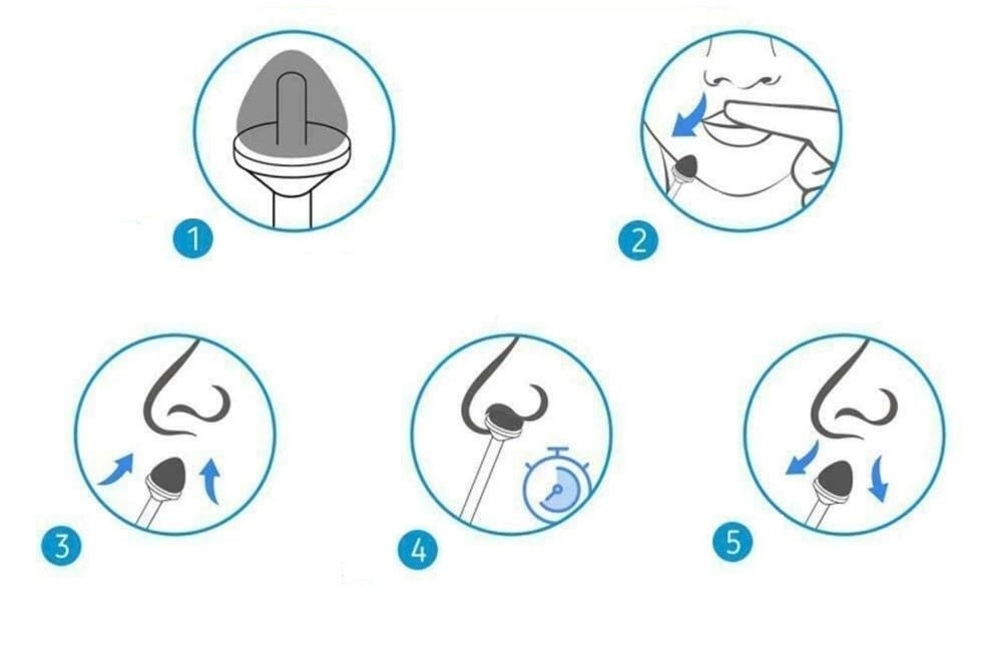 1

2

3

4

5